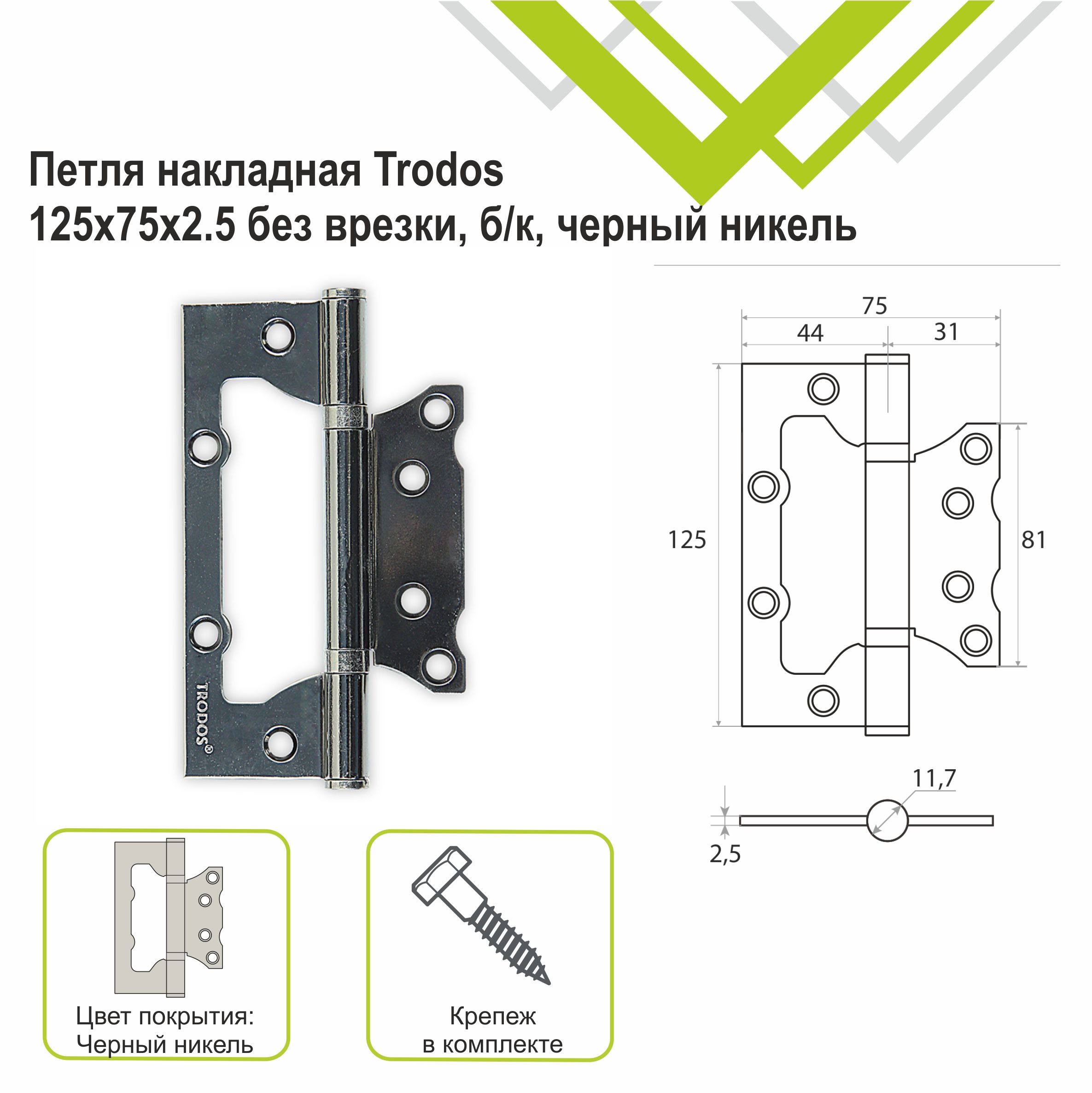 Петля накладная Trodos
125x75x2.5 без врезки, б/к, черный никель

TRODOS®

75
44
31
125
81
11,7
2,5

Цвет покрытия:
Черный никель

Крепеж
в комплекте