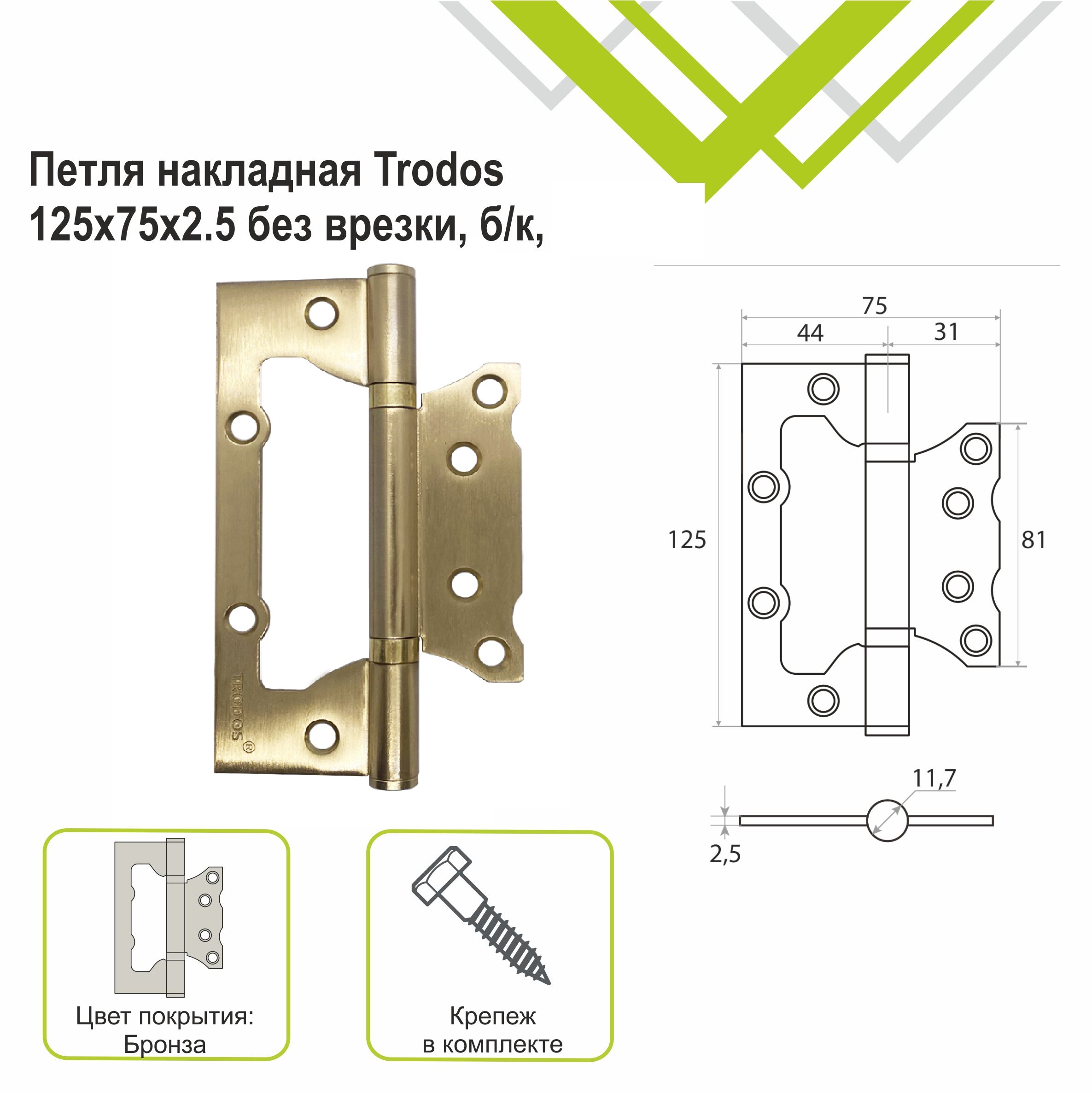 Петля накладная Trodos 125x75x2.5 без врезки, б/к,

TRODOS®

75
44
31
125
81
11,7
2,5

Цвет покрытия:
Бронза

Крепеж
в комплекте